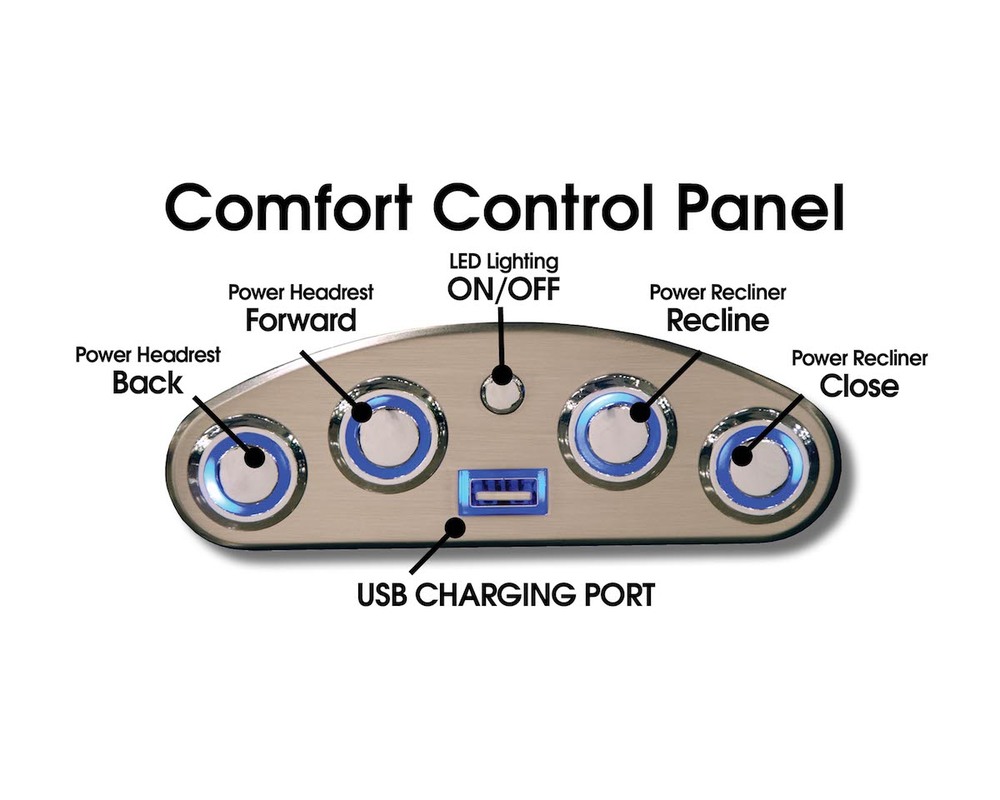 Comfort Control Panel

Power Headrest
Back

Power Headrest
Forward

LED Lighting
ON/OFF

Power Recliner
Recline

Power Recliner
Close

USB CHARGING PORT